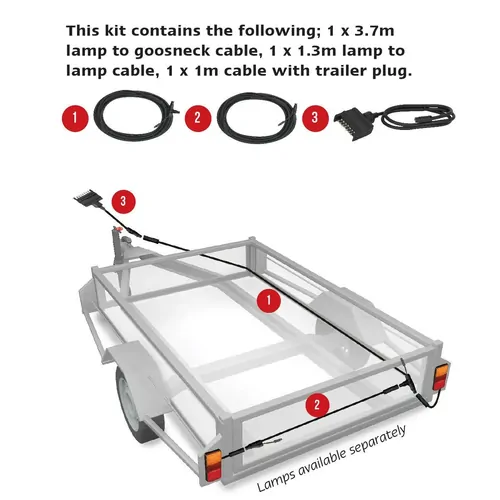 This kit contains the following; 1 x 3.7m lamp to goosneck cable, 1 x 1.3m lamp to lamp cable, 1 x 1m cable with trailer plug.

1

2

3

3

1

2

Lamps available separately