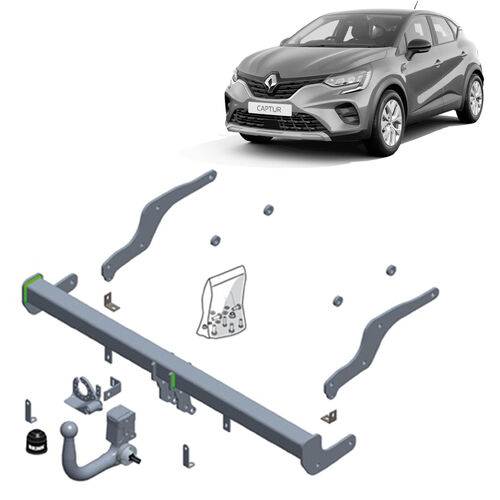 CAPTUR