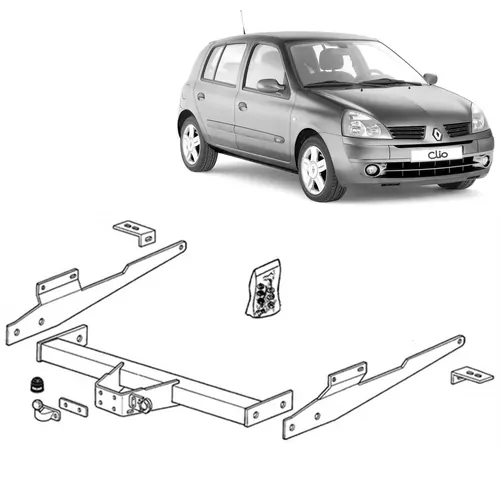 Clio