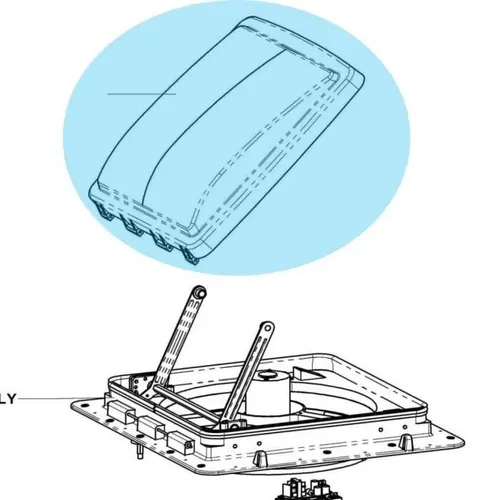 LY