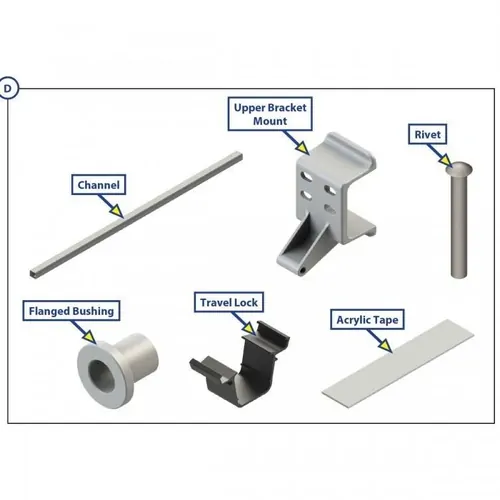 D

Upper Bracket Mount

Rivet

Channel

Flanged Bushing

Travel Lock

Acrylic Tape