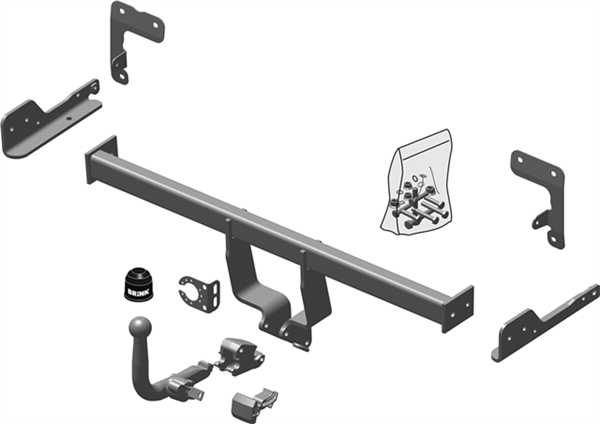 BRINK