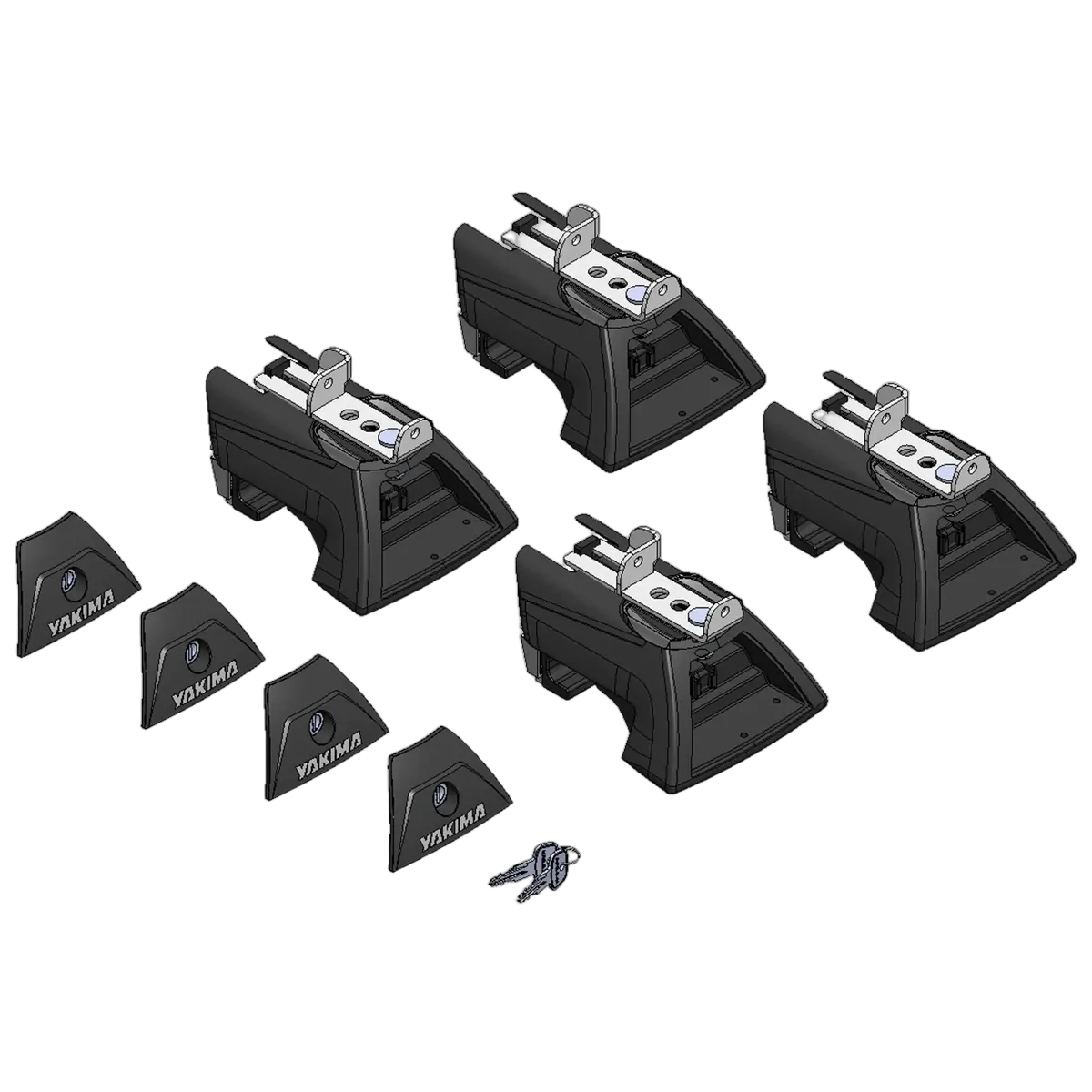 YAKIMA

YAKIMA

YAKIMA

YAKIMA