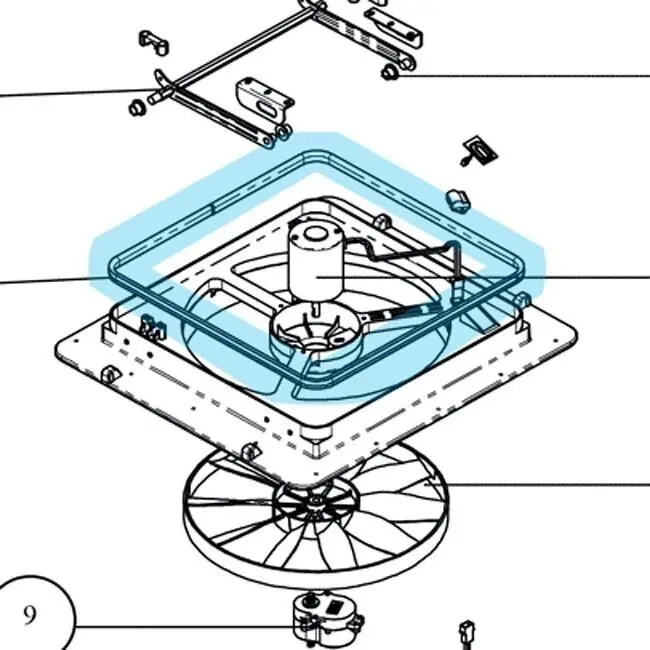 9