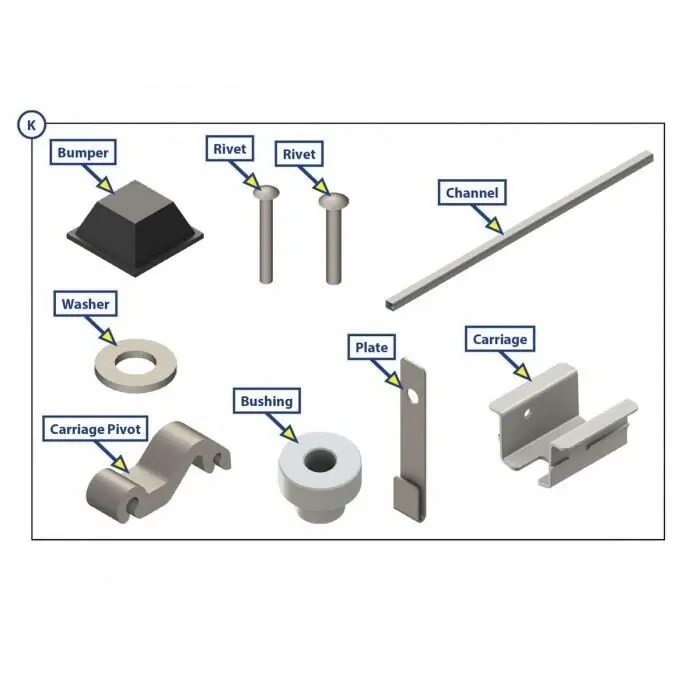 K

Bumper

Rivet

Rivet

Channel

Washer

Plate

Carriage

Bushing

Carriage Pivot