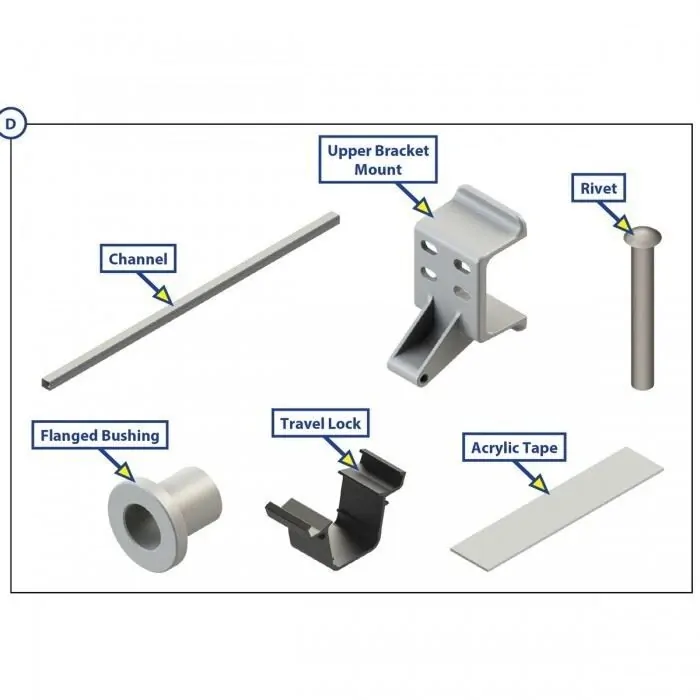 D

Upper Bracket Mount

Rivet

Channel

Flanged Bushing

Travel Lock

Acrylic Tape