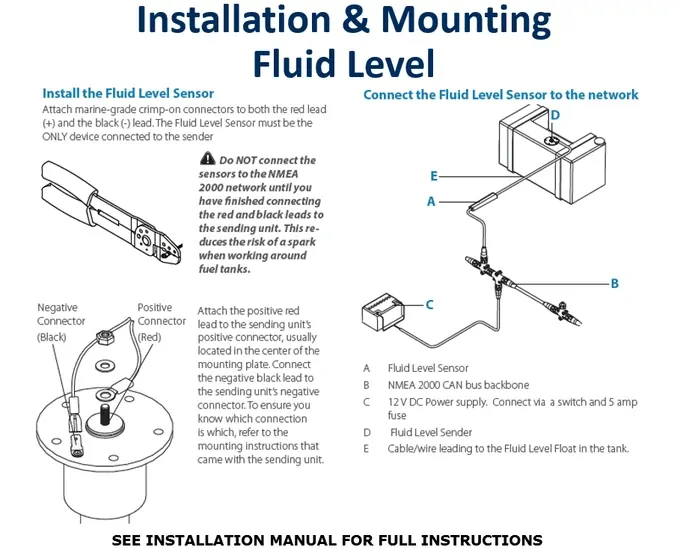 Installation & Mounting
Fluid Level

Install the Fluid Level Sensor
Attach marine-grade crimp-on connectors to both the red lead (+) and the black (-) lead. The Fluid Level Sensor must be the ONLY device connected to the sender

Do NOT connect the sensors to the NMEA 2000 network until you have finished connecting the red and black leads to the sending unit. This reduces the risk of a spark when working around fuel tanks.

Negative Connector (Black)

Positive Connector (Red)

Attach the positive red lead to the sending unit's positive connector, usually located in the center of the mounting plate. Connect the negative black lead to the sending unit's negative connector. To ensure you know which connection is which, refer to the mounting instructions that came with the sending unit.

Connect the Fluid Level Sensor to the network

D
E
A
B
C

A Fluid Level Sensor
B NMEA 2000 CAN bus backbone
C 12 V DC Power supply. Connect via a switch and 5 amp fuse
D Fluid Level Sender
E Cable/wire leading to the Fluid Level Float in the tank.

SEE INSTALLATION MANUAL FOR FULL INSTRUCTIONS