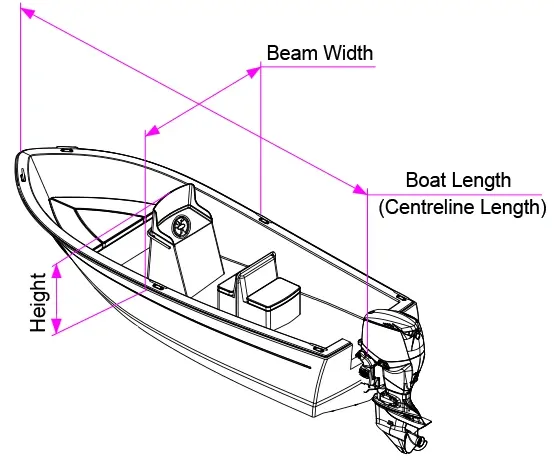 Beam Width

Boat Length
(Centreline Length)

Height