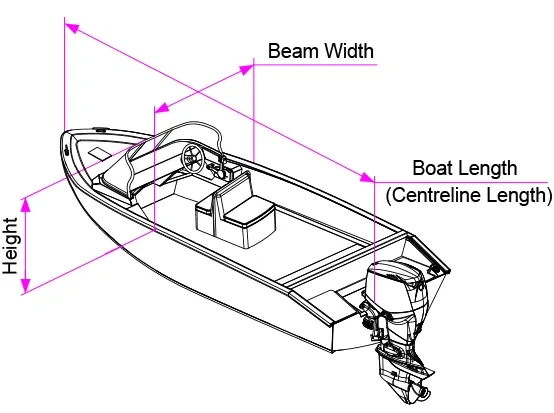 Beam Width

Boat Length
(Centreline Length)

Height