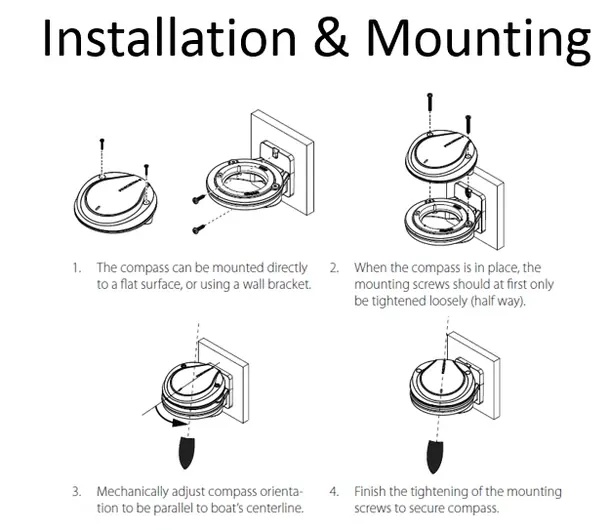 Installation & Mounting

1. The compass can be mounted directly to a flat surface, or using a wall bracket.

2. When the compass is in place, the mounting screws should at first only be tightened loosely (half way).

3. Mechanically adjust compass orientation to be parallel to boat's centerline.

4. Finish the tightening of the mounting screws to secure compass.