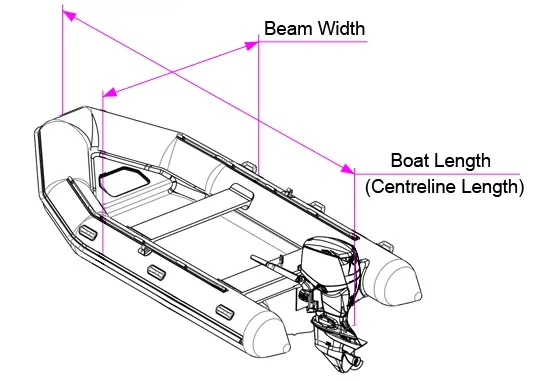 Beam Width

Boat Length
(Centreline Length)