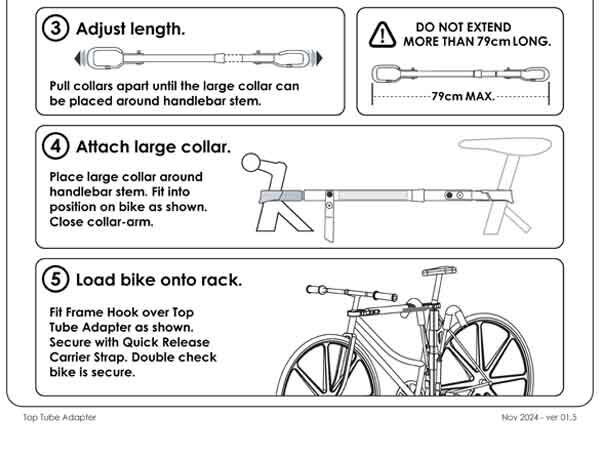 3 Adjust length.

Pull collars apart until the large collar can be placed around handlebar stem.

DO NOT EXTEND MORE THAN 79cm LONG.

79cm MAX.

4 Attach large collar.

Place large collar around handlebar stem. Fit into position on bike as shown. Close collar-arm.

5 Load bike onto rack.

Fit Frame Hook over Top Tube Adapter as shown. Secure with Quick Release Carrier Strap. Double check bike is secure.

Top Tube Adapter

Nov 2024 - ver 01.5