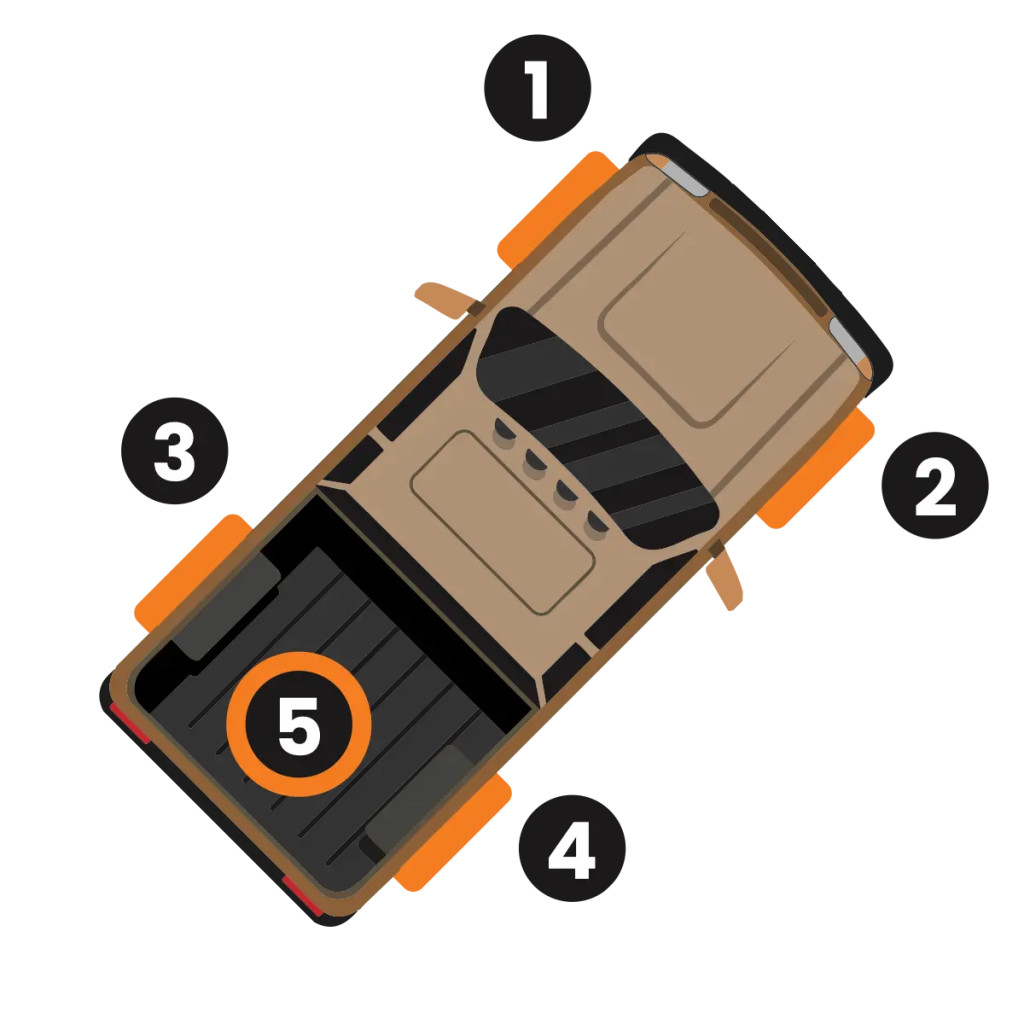 1
3
2
5
4