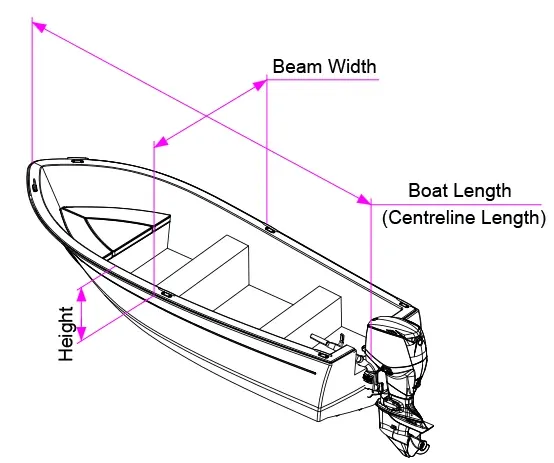 Beam Width

Boat Length
(Centreline Length)

Height