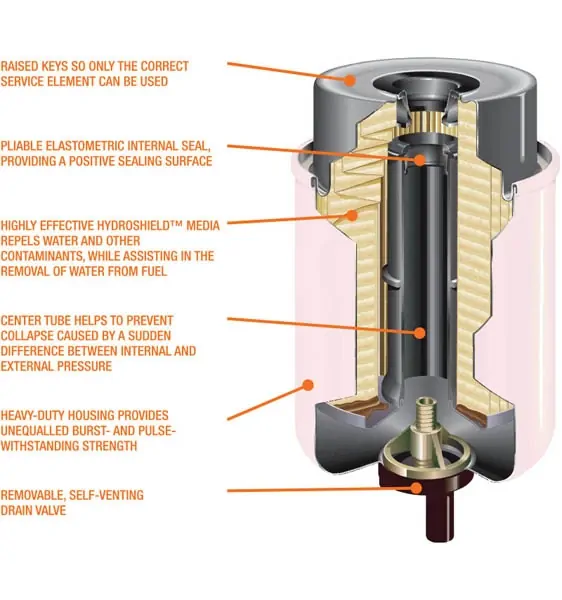 RAISED KEYS SO ONLY THE CORRECT SERVICE ELEMENT CAN BE USED

PLIABLE ELASTOMETRIC INTERNAL SEAL, PROVIDING A POSITIVE SEALING SURFACE

HIGHLY EFFECTIVE HYDROSHIELD™ MEDIA REPELS WATER AND OTHER CONTAMINANTS, WHILE ASSISTING IN THE REMOVAL OF WATER FROM FUEL

CENTER TUBE HELPS TO PREVENT COLLAPSE CAUSED BY A SUDDEN DIFFERENCE BETWEEN INTERNAL AND EXTERNAL PRESSURE

HEAVY-DUTY HOUSING PROVIDES UNEQUALLED BURST- AND PULSE-WITHSTANDING STRENGTH

REMOVABLE, SELF-VENTING DRAIN VALVE