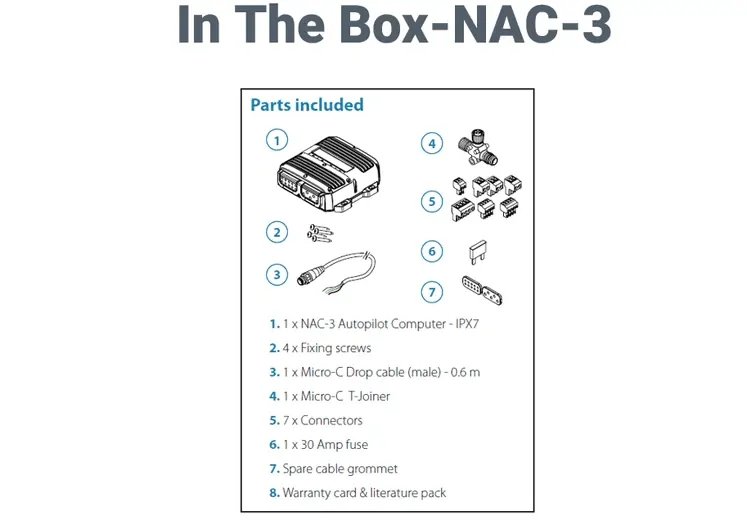 In The Box-NAC-3

Parts included

1
2
3
4
5
6
7

1. 1 x NAC-3 Autopilot Computer - IPX7
2. 4 x Fixing screws
3. 1 x Micro-C Drop cable (male) - 0.6 m
4. 1 x Micro-C T-Joiner
5. 7 x Connectors
6. 1 x 30 Amp fuse
7. Spare cable grommet
8. Warranty card & literature pack