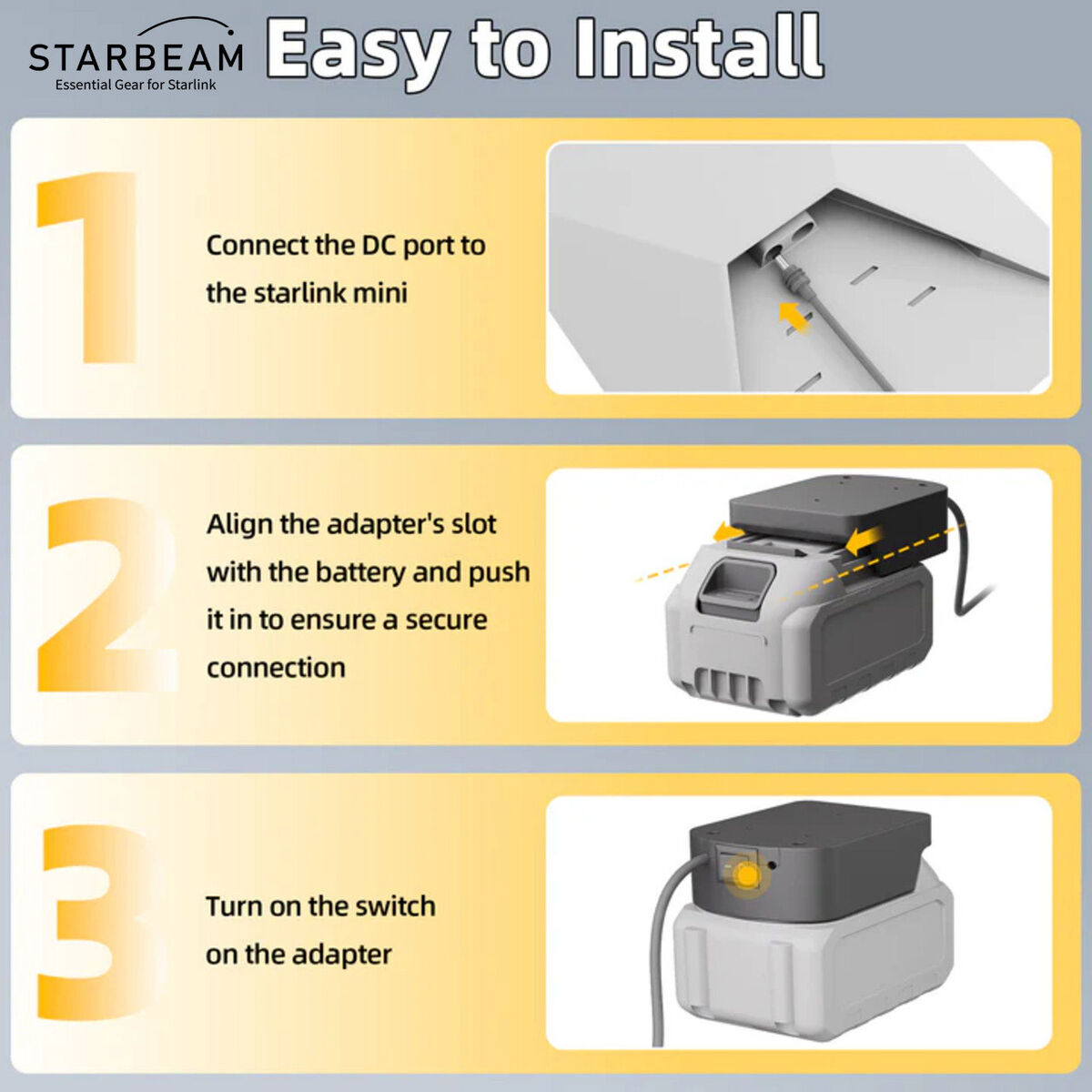 STARBEAM
Essential Gear for Starlink

Easy to Install

1

Connect the DC port to the starlink mini

2

Align the adapter's slot with the battery and push it in to ensure a secure connection

3

Turn on the switch on the adapter