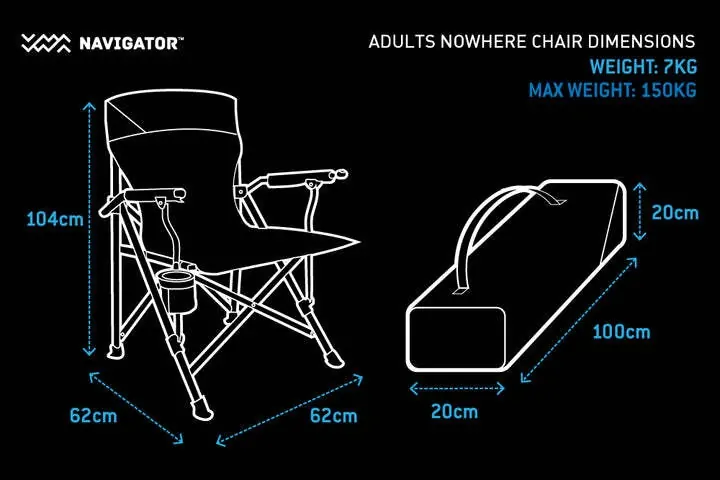 NAVIGATOR™

ADULTS NOWHERE CHAIR DIMENSIONS
WEIGHT: 7KG
MAX WEIGHT: 150KG

104cm
62cm
62cm

20cm
100cm
20cm