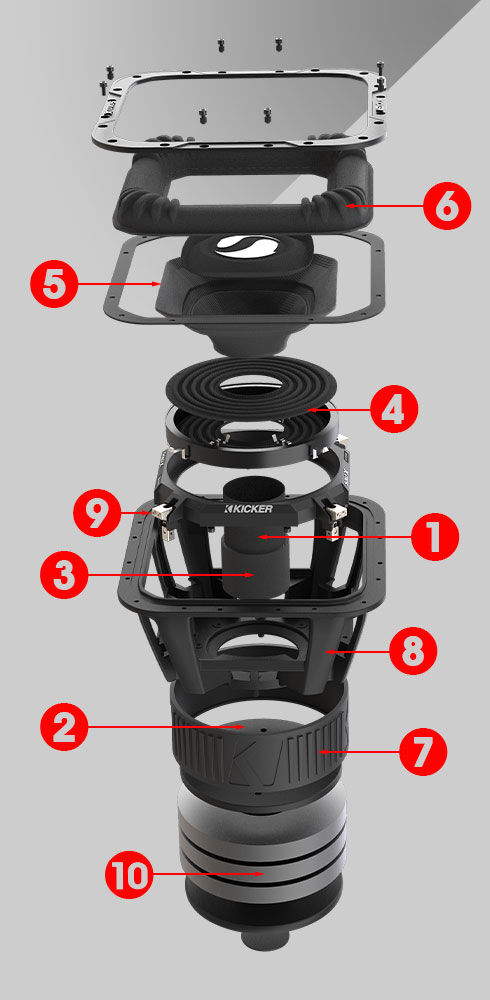 6

5

4

9

KICKER

1

3

8

2

7

10