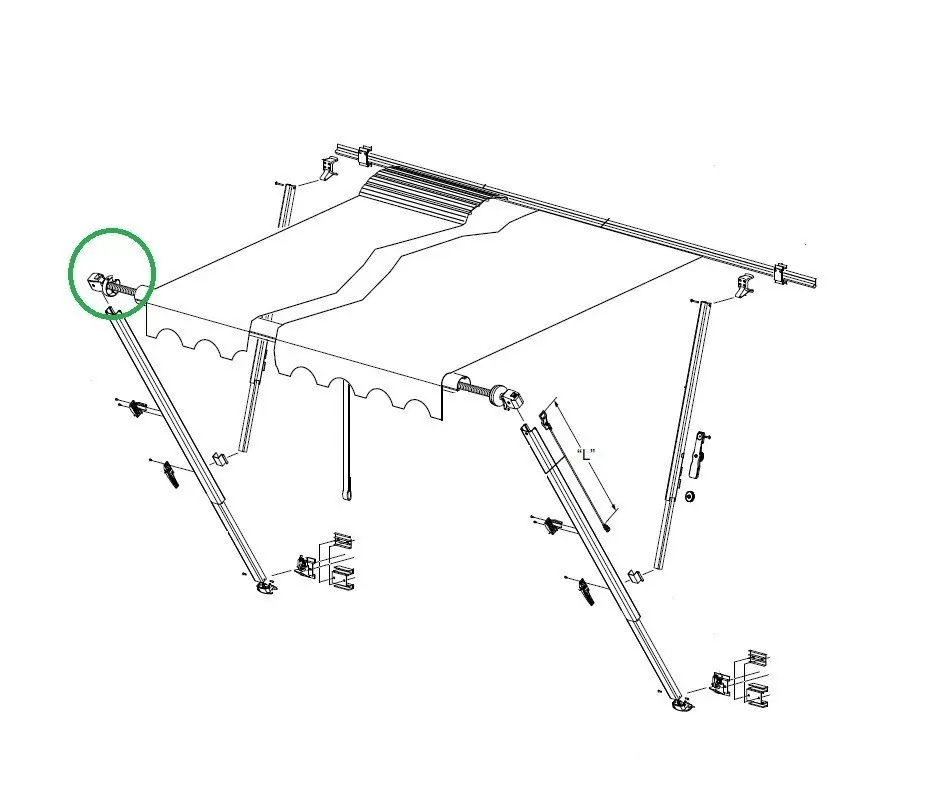 "L"