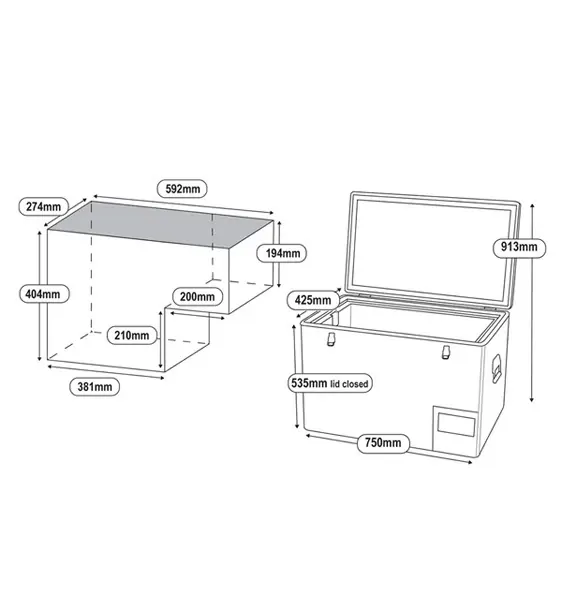 592mm
274mm
194mm
404mm
200mm
210mm
381mm
913mm
425mm
535mm lid closed
750mm