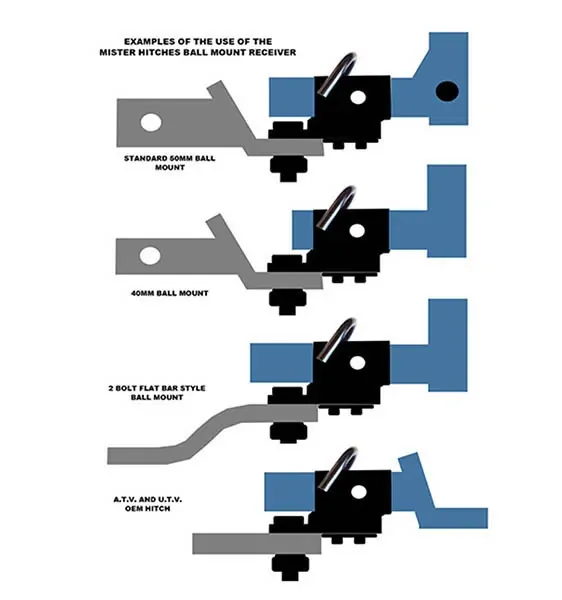 EXAMPLES OF THE USE OF THE MISTER HITCHES BALL MOUNT RECEIVER

STANDARD 50MM BALL MOUNT

40MM BALL MOUNT

2 BOLT FLAT BAR STYLE BALL MOUNT

A.T.V. AND U.T.V. OEM HITCH