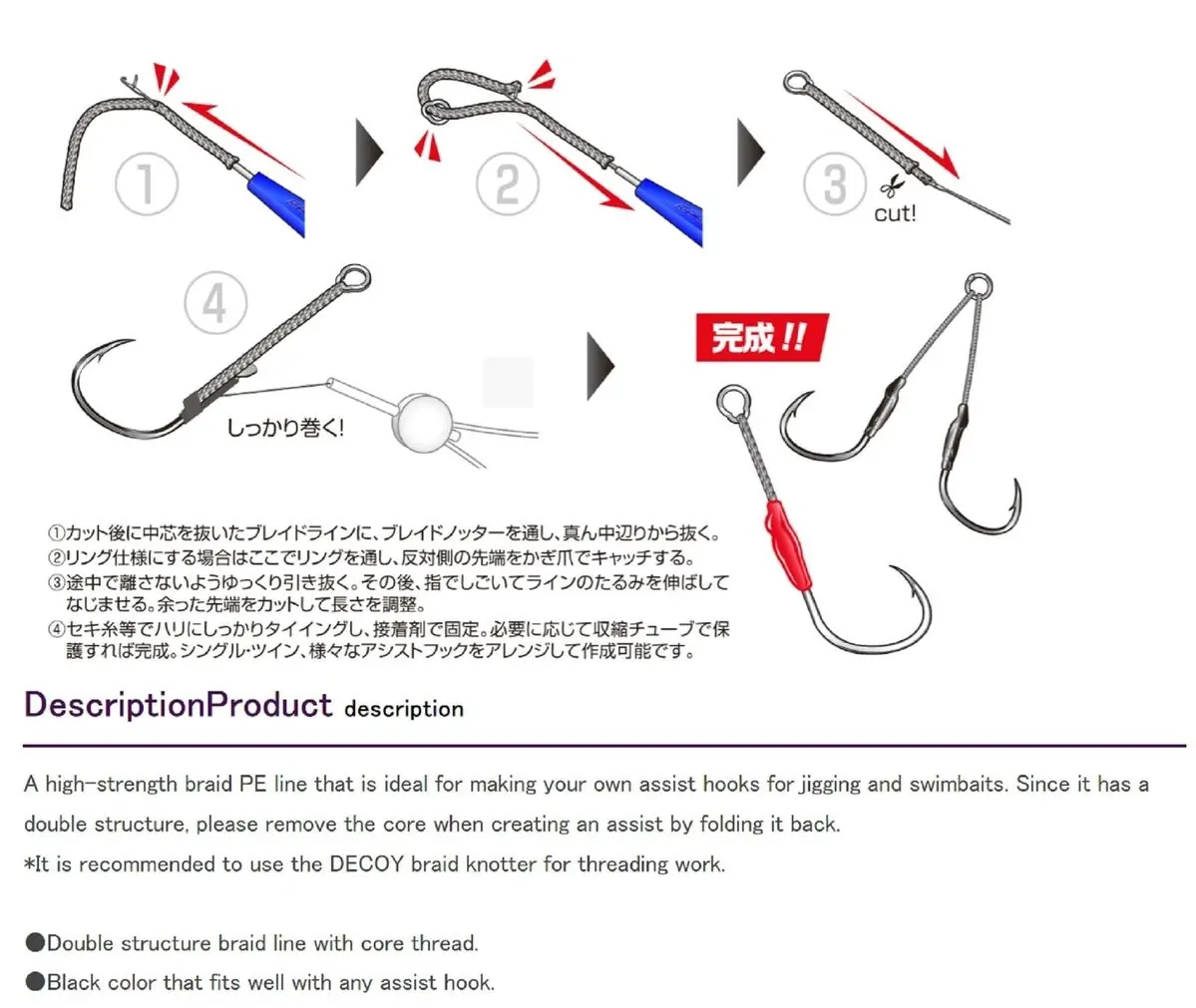 ①

②

③

cut!

④

しっかり巻く!

完成!!

①カット後に中芯を抜いたブレイドラインに、ブレイドノッターを通し、真ん中辺りから抜く。
②リング仕様にする場合はここでリングを通し、反対側の先端をかぎ爪でキャッチする。
③途中で離さないようゆっくり引き抜く。その後、指でしごいてラインのたるみを伸ばしてなじませる。余った先端をカットして長さを調整。
④セキ糸等でハリにしっかりタイイングし、接着剤で固定。必要に応じて収縮チューブで保護すれば完成。シングル・ツイン、様々なアシストフックをアレンジして作成可能です。

DescriptionProduct description

A high-strength braid PE line that is ideal for making your own assist hooks for jigging and swimbaits. Since it has a double structure, please remove the core when creating an assist by folding it back.
*It is recommended to use the DECOY braid knotter for threading work.

●Double structure braid line with core thread.
●Black color that fits well with any assist hook.