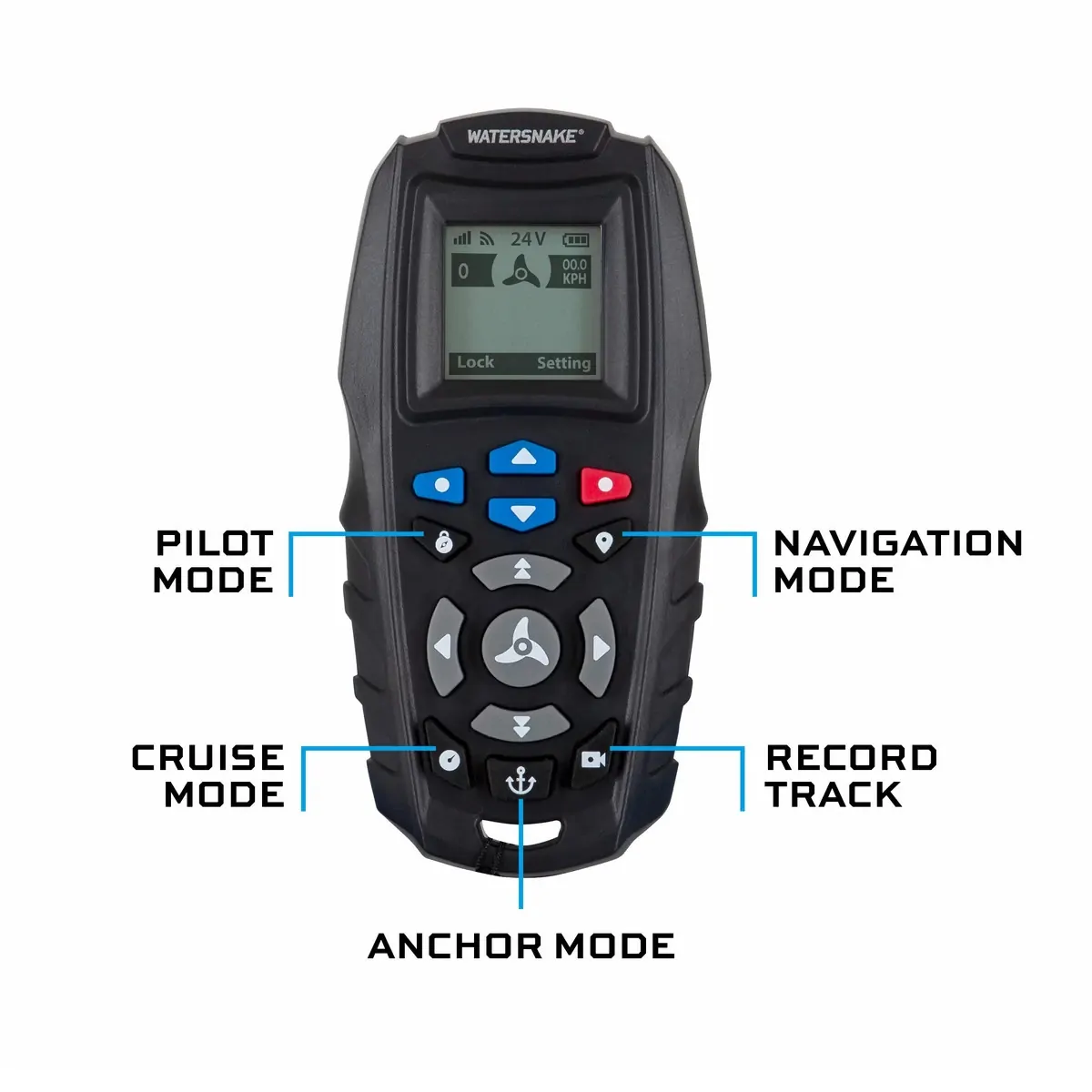 WATERSNAKE®

24V
0
00.0 KPH
Lock
Setting

PILOT MODE

NAVIGATION MODE

CRUISE MODE

RECORD TRACK

ANCHOR MODE