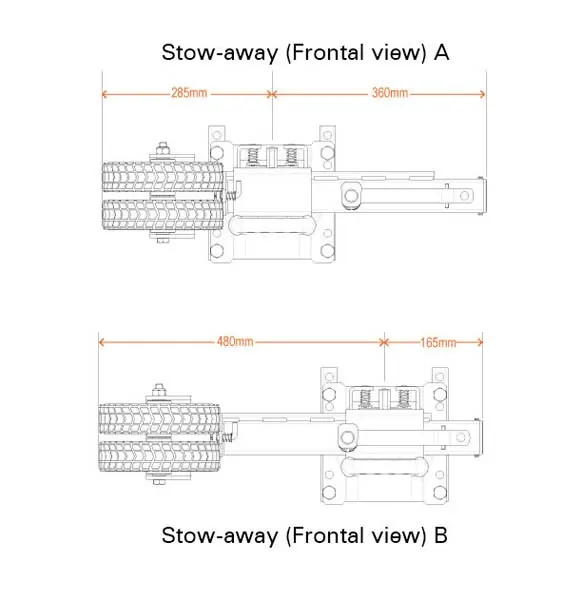 Stow-away (Frontal view) A

285mm

360mm

480mm

165mm

Stow-away (Frontal view) B