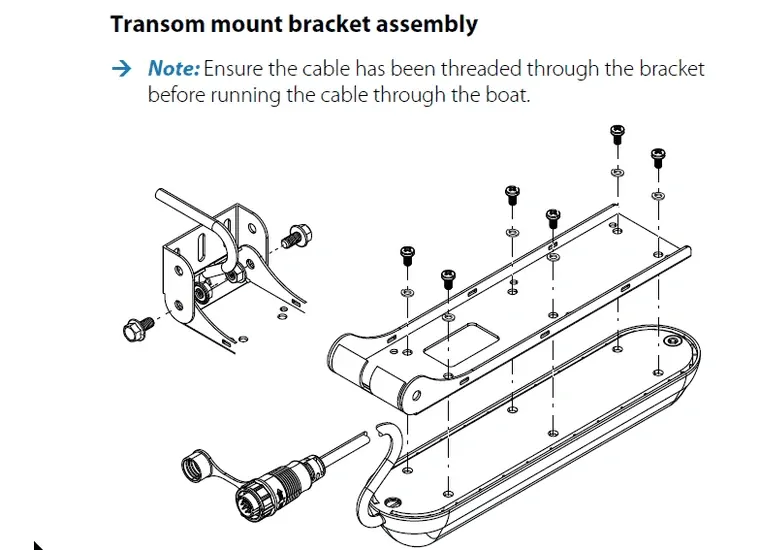 Transom mount bracket assembly

→ Note: Ensure the cable has been threaded through the bracket before running the cable through the boat.