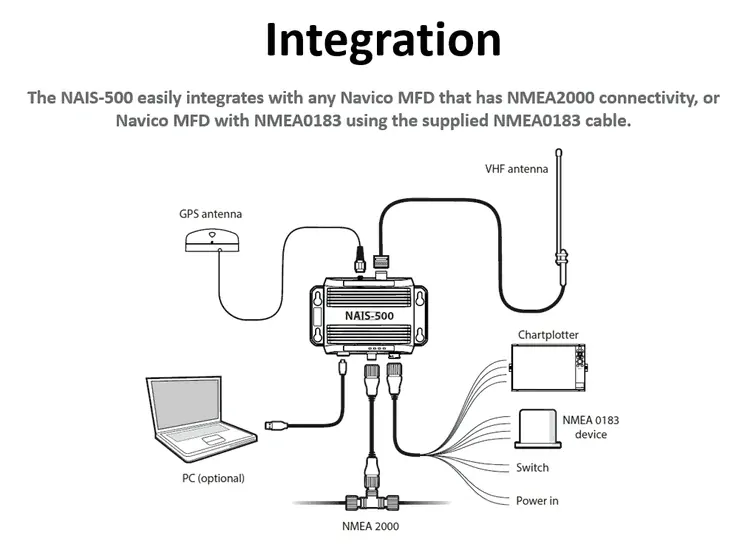 Integration

The NAIS-500 easily integrates with any Navico MFD that has NMEA2000 connectivity, or Navico MFD with NMEA0183 using the supplied NMEA0183 cable.

VHF antenna

GPS antenna

NAIS-500

Chartplotter

NMEA 0183 device

Switch

Power in

PC (optional)

NMEA 2000