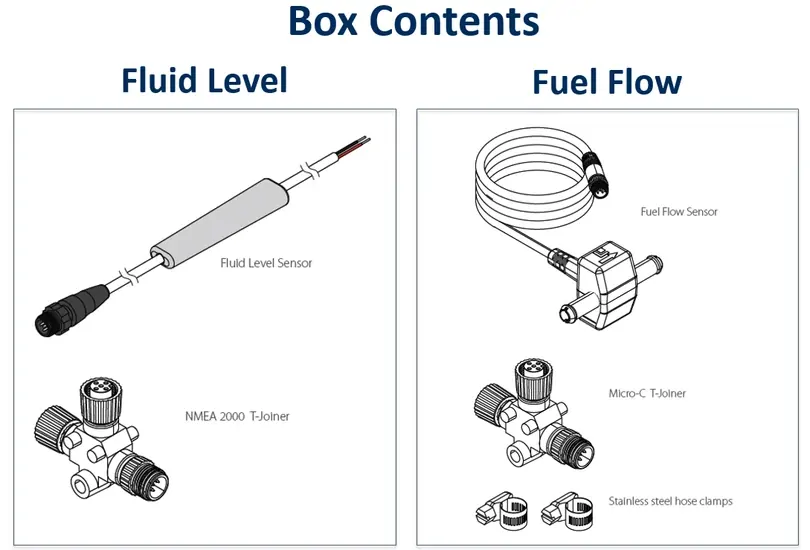 Box Contents

Fluid Level

Fluid Level Sensor

NMEA 2000 T-Joiner

Fuel Flow

Fuel Flow Sensor

Micro-C T-Joiner

Stainless steel hose clamps