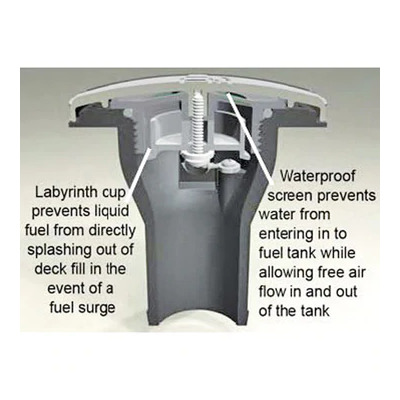 Labyrinth cup prevents liquid fuel from directly splashing out of deck fill in the event of a fuel surge

Waterproof screen prevents water from entering in to fuel tank while allowing free air flow in and out of the tank