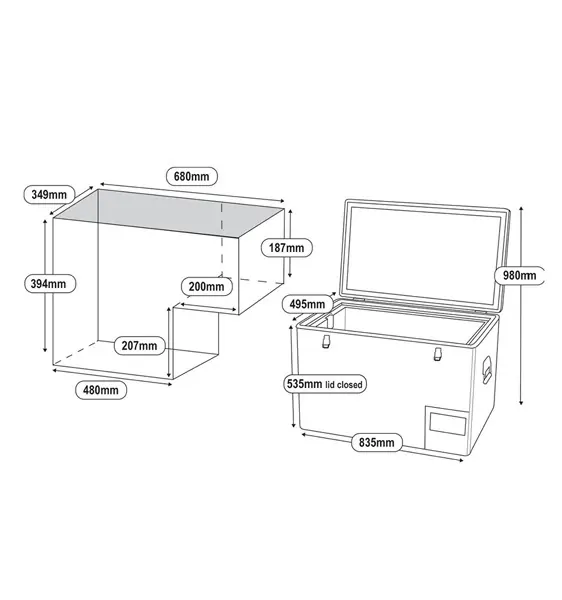 680mm
349mm
187mm
394mm
200mm
207mm
480mm
980mm
495mm
535mm lid closed
835mm