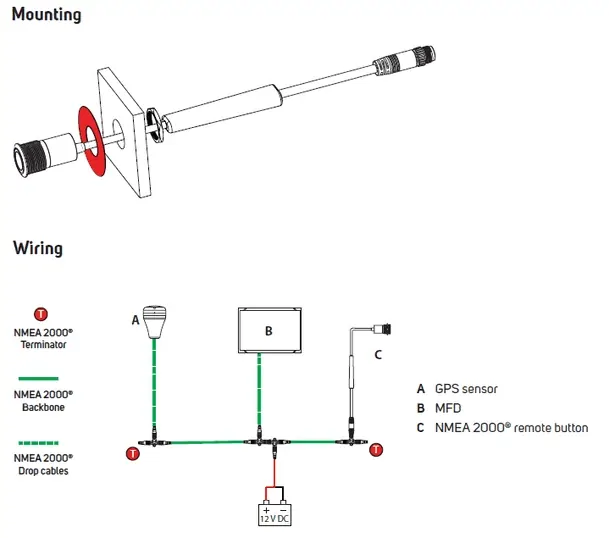 Mounting

Wiring

T
NMEA 2000®
Terminator

NMEA 2000®
Backbone

NMEA 2000®
Drop cables

A

B

C

T

T

+ −
12 V DC

A GPS sensor
B MFD
C NMEA 2000® remote button