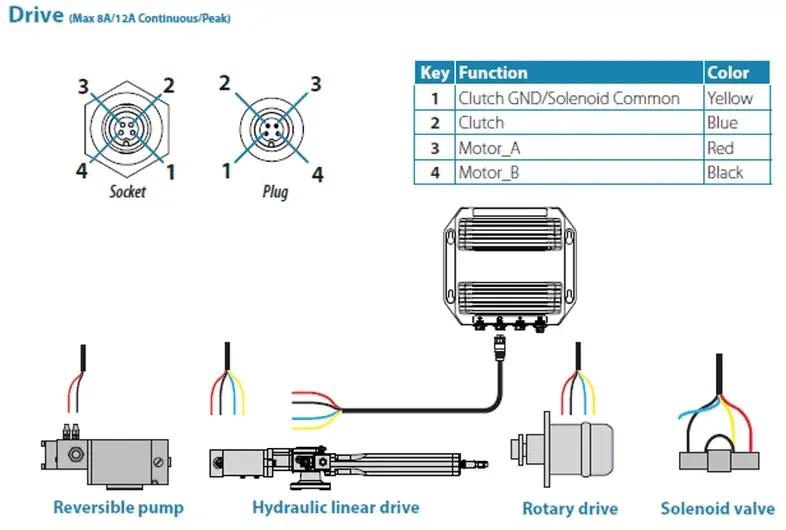 Drive (Max 8A/12A Continuous/Peak)

3 2 4 1
Socket

2 3 1 4
Plug

| Key | Function | Color |
|---|---|---|
| 1 | Clutch GND/Solenoid Common | Yellow |
| 2 | Clutch | Blue |
| 3 | Motor_A | Red |
| 4 | Motor_B | Black |

Reversible pump

Hydraulic linear drive

Rotary drive

Solenoid valve