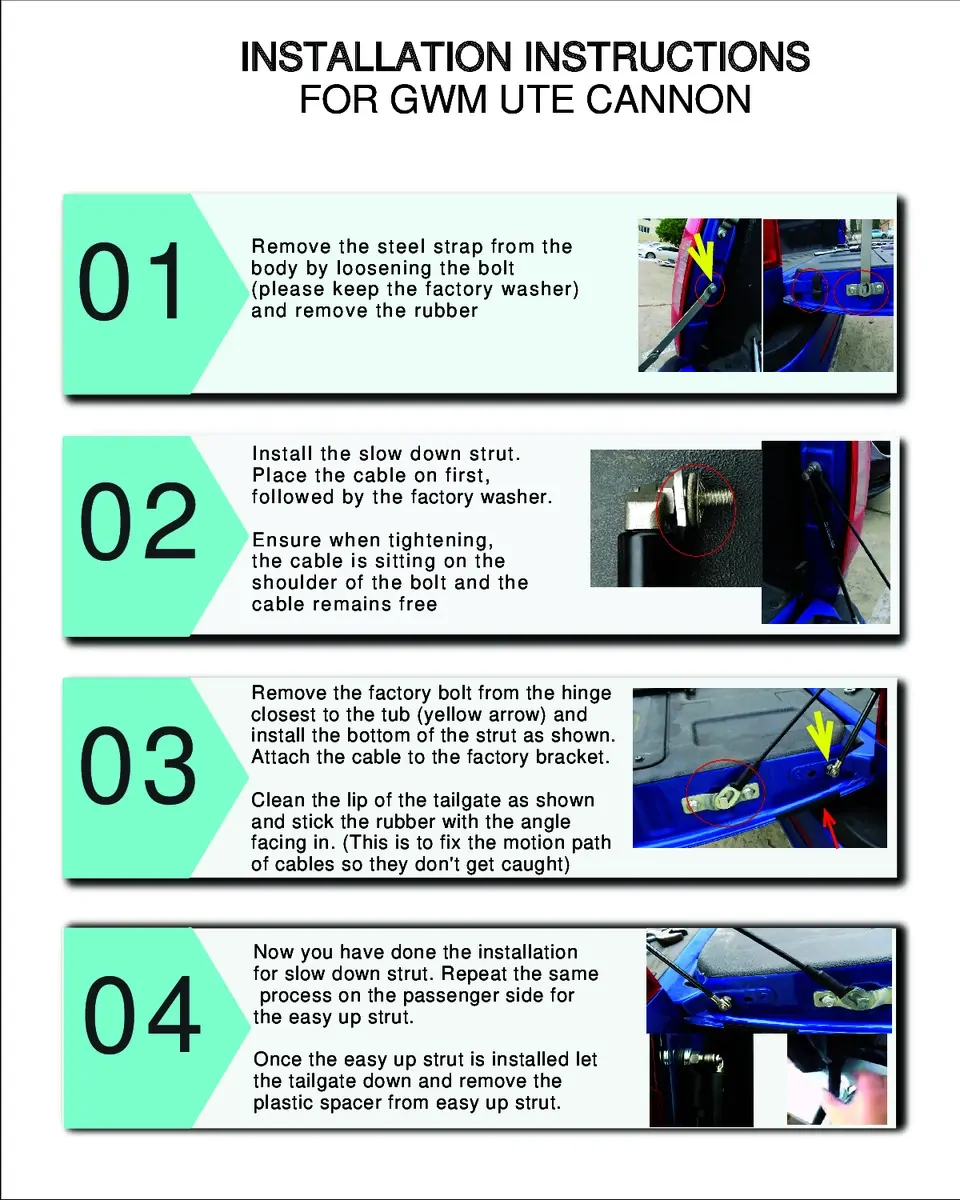 INSTALLATION INSTRUCTIONS
FOR GWM UTE CANNON

01

Remove the steel strap from the body by loosening the bolt (please keep the factory washer) and remove the rubber

02

Install the slow down strut. Place the cable on first, followed by the factory washer.

Ensure when tightening, the cable is sitting on the shoulder of the bolt and the cable remains free

03

Remove the factory bolt from the hinge closest to the tub (yellow arrow) and install the bottom of the strut as shown. Attach the cable to the factory bracket.

Clean the lip of the tailgate as shown and stick the rubber with the angle facing in. (This is to fix the motion path of cables so they don't get caught)

04

Now you have done the installation for slow down strut. Repeat the same process on the passenger side for the easy up strut.

Once the easy up strut is installed let the tailgate down and remove the plastic spacer from easy up strut.