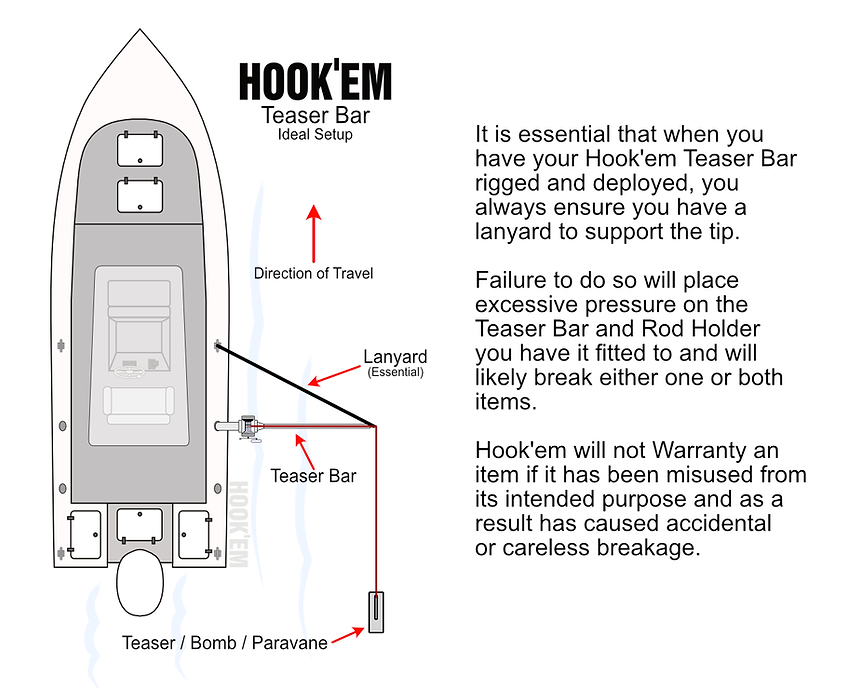 HOOK'EM
Teaser Bar
Ideal Setup

Direction of Travel

Lanyard
(Essential)

Teaser Bar

HOOK'EM

Teaser / Bomb / Paravane

It is essential that when you have your Hook'em Teaser Bar rigged and deployed, you always ensure you have a lanyard to support the tip.

Failure to do so will place excessive pressure on the Teaser Bar and Rod Holder you have it fitted to and will likely break either one or both items.

Hook'em will not Warranty an item if it has been misused from its intended purpose and as a result has caused accidental or careless breakage.