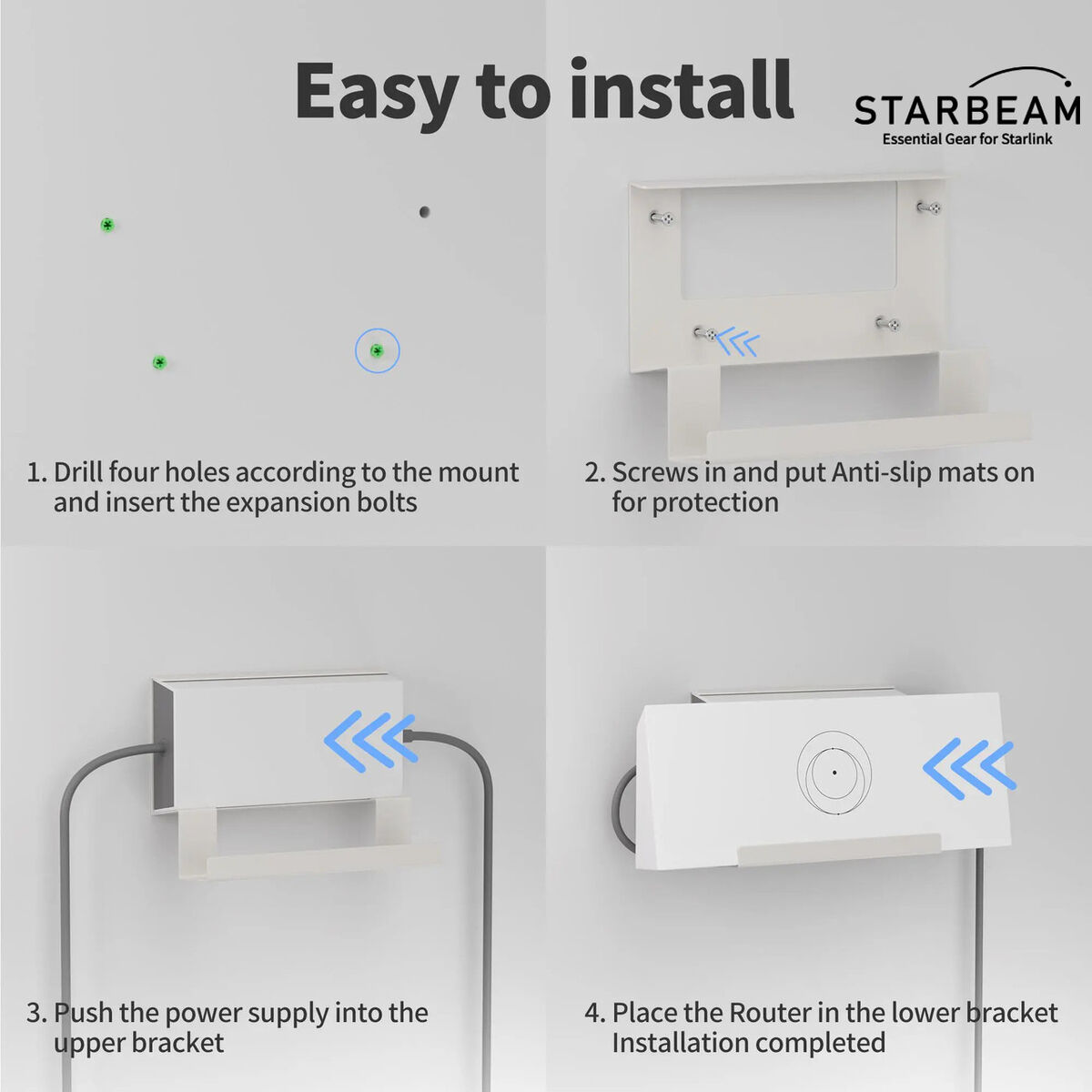 Easy to install

STARBEAM
Essential Gear for Starlink

1. Drill four holes according to the mount and insert the expansion bolts

2. Screws in and put Anti-slip mats on for protection

3. Push the power supply into the upper bracket

4. Place the Router in the lower bracket Installation completed