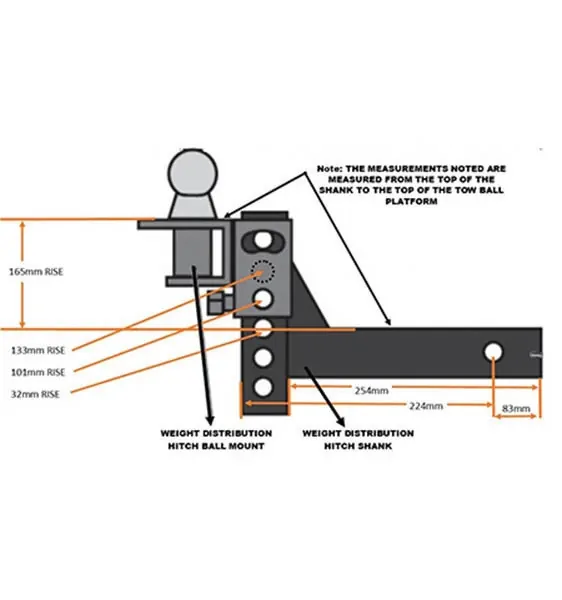 Note: THE MEASUREMENTS NOTED ARE MEASURED FROM THE TOP OF THE SHANK TO THE TOP OF THE TOW BALL PLATFORM

165mm RISE

133mm RISE

101mm RISE

32mm RISE

254mm

224mm

83mm

WEIGHT DISTRIBUTION HITCH BALL MOUNT

WEIGHT DISTRIBUTION HITCH SHANK