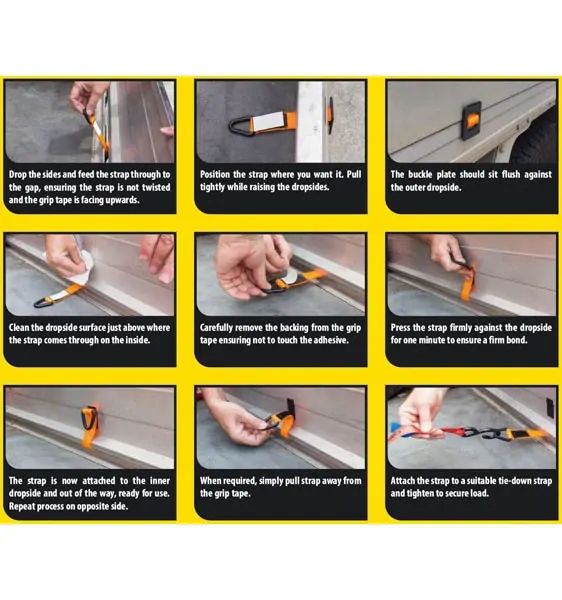 Drop the sides and feed the strap through to the gap, ensuring the strap is not twisted and the grip tape is facing upwards.

Position the strap where you want it. Pull tightly while raising the dropsides.

The buckle plate should sit flush against the outer dropside.

Clean the dropside surface just above where the strap comes through on the inside.

Carefully remove the backing from the grip tape ensuring not to touch the adhesive.

Press the strap firmly against the dropside for one minute to ensure a firm bond.

The strap is now attached to the inner dropside and out of the way, ready for use. Repeat process on opposite side.

When required, simply pull strap away from the grip tape.

Attach the strap to a suitable tie-down strap and tighten to secure load.