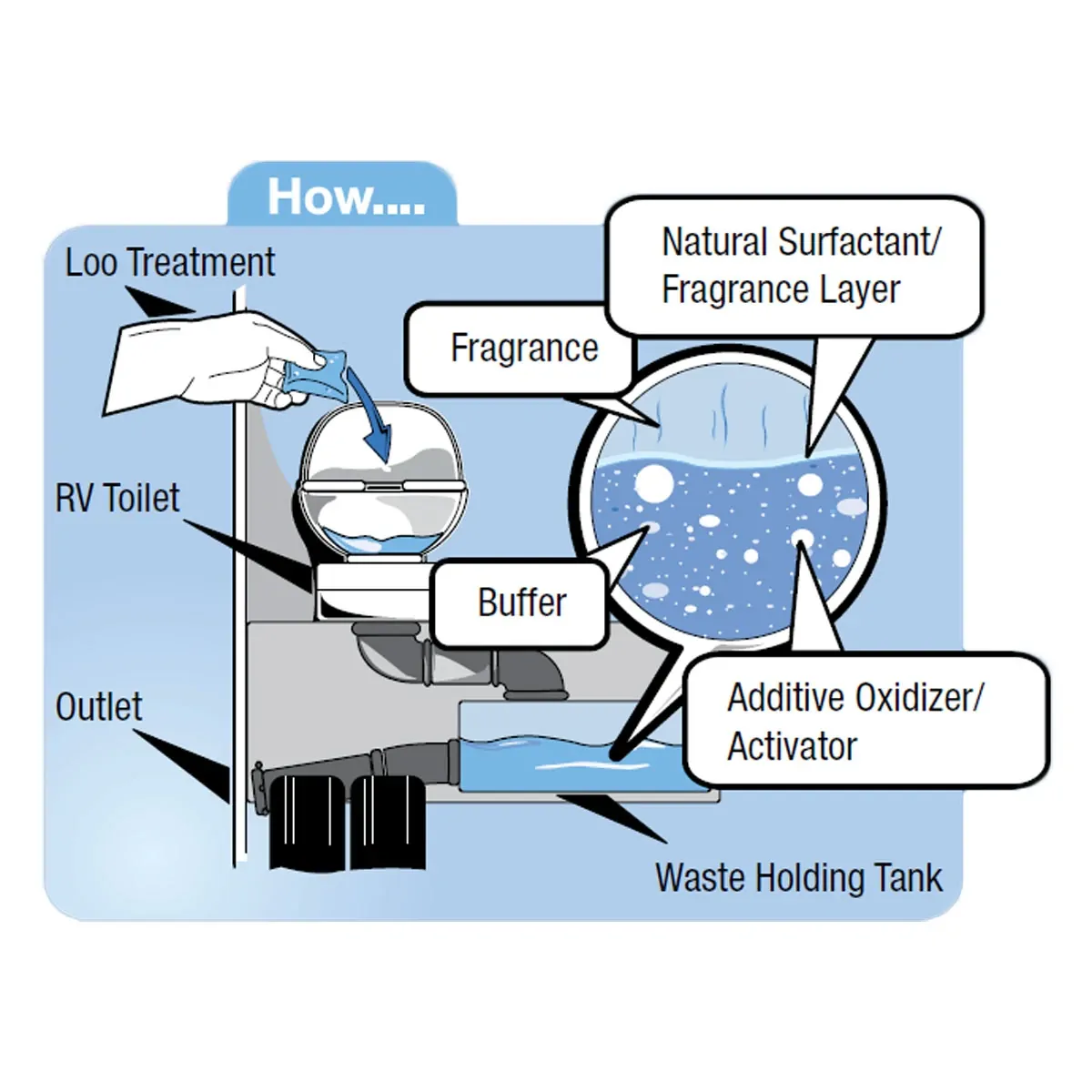 How....

Loo Treatment

Natural Surfactant/ Fragrance Layer

Fragrance

RV Toilet

Buffer

Outlet

Additive Oxidizer/ Activator

Waste Holding Tank