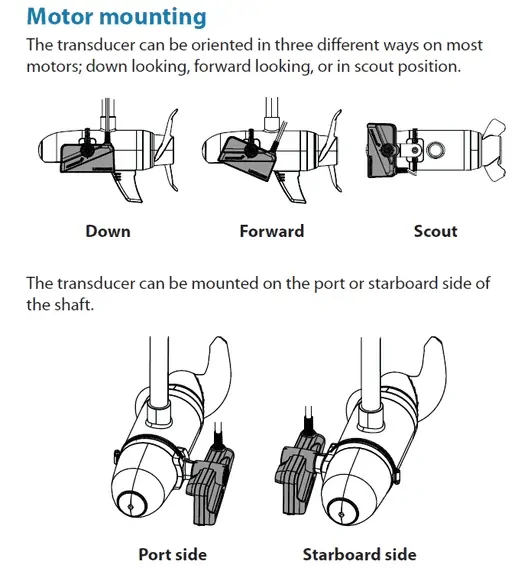 Motor mounting

The transducer can be oriented in three different ways on most motors; down looking, forward looking, or in scout position.

Down

Forward

Scout

The transducer can be mounted on the port or starboard side of the shaft.

Port side

Starboard side